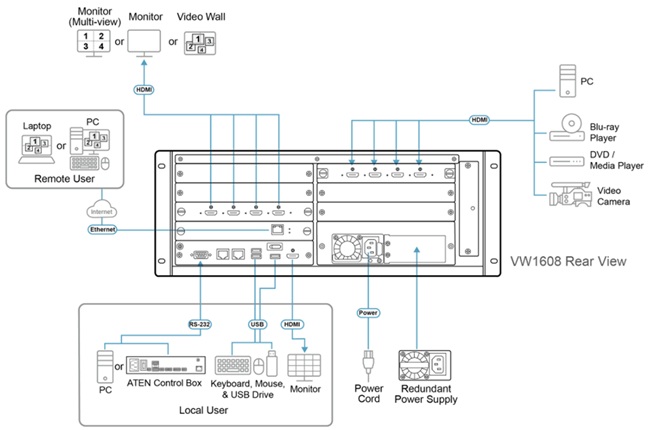 Monitor (Multi-view)
1 2
3 4
or
Monitor
or
Video Wall
1 2 3 4

HDMI

Laptop
1 2 3 4
or
PC
1 2 3 4
Remote User

Internet
Ethernet

HDMI

PC
Blu-ray Player
DVD / Media Player
Video Camera

VW1608 Rear View

RS-232
USB
HDMI
Power

PC
or
ATEN Control Box
Keyboard, Mouse, & USB Drive
Monitor
Local User

Power Cord
Redundant Power Supply