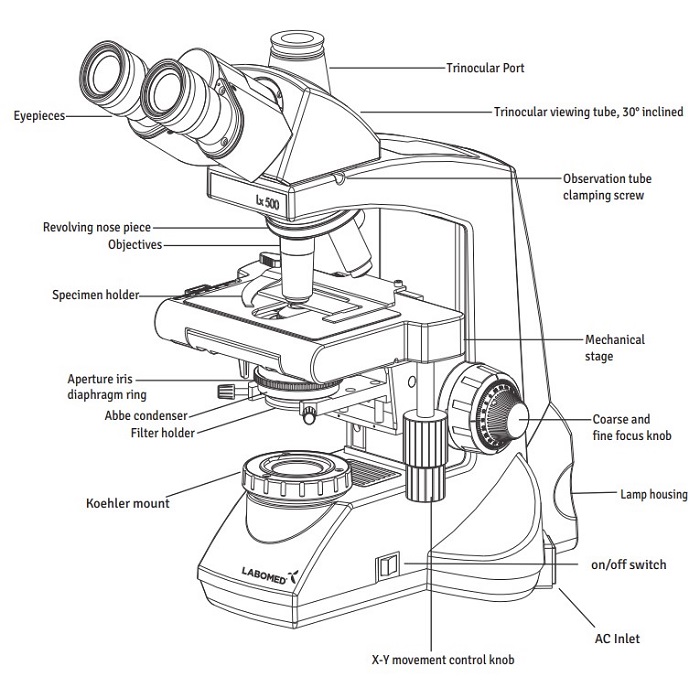 Trinocular Port

Eyepieces

Trinocular viewing tube, 30° inclined

Observation tube clamping screw

Lx 500

Revolving nose piece

Objectives

Specimen holder

Mechanical stage

Aperture iris diaphragm ring

Abbe condenser

Filter holder

Coarse and fine focus knob

Koehler mount

Lamp housing

LABOMED

on/off switch

AC Inlet

X-Y movement control knob